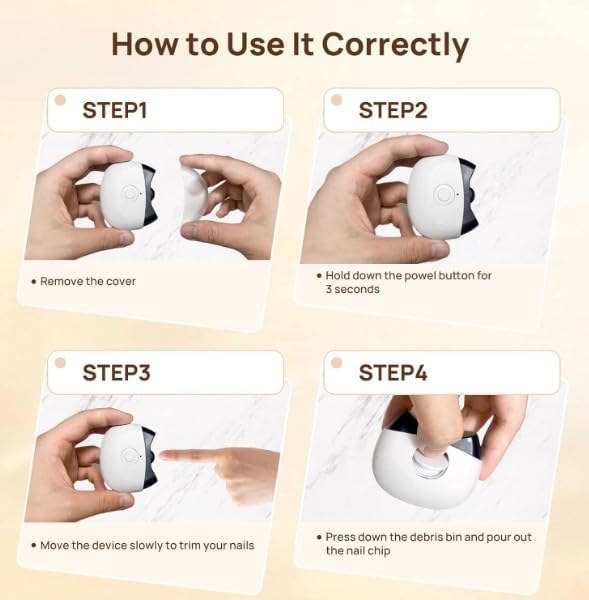 How to Use It Correctly

STEP1

• Remove the cover

STEP2

• Hold down the powel button for 3 seconds

STEP3

• Move the device slowly to trim your nails

STEP4

• Press down the debris bin and pour out the nail chip